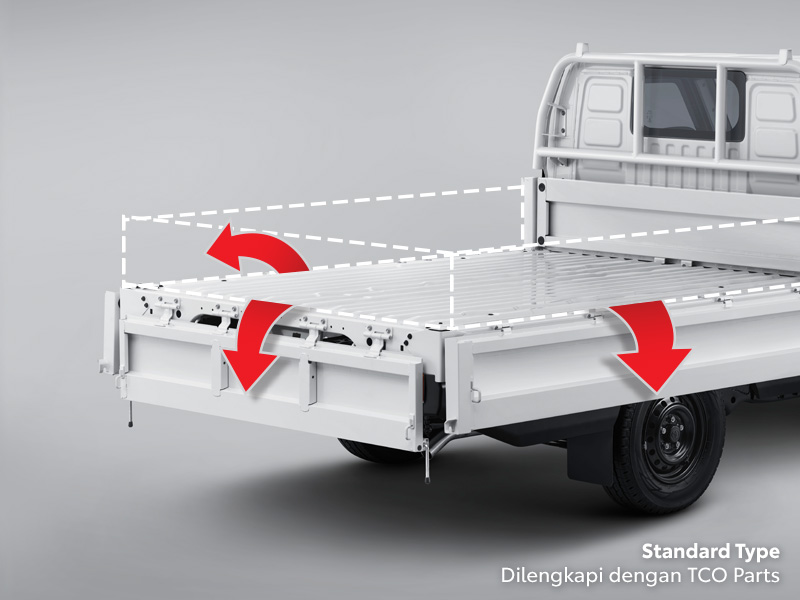 Standard Type
Dilengkapi dengan TCO Parts